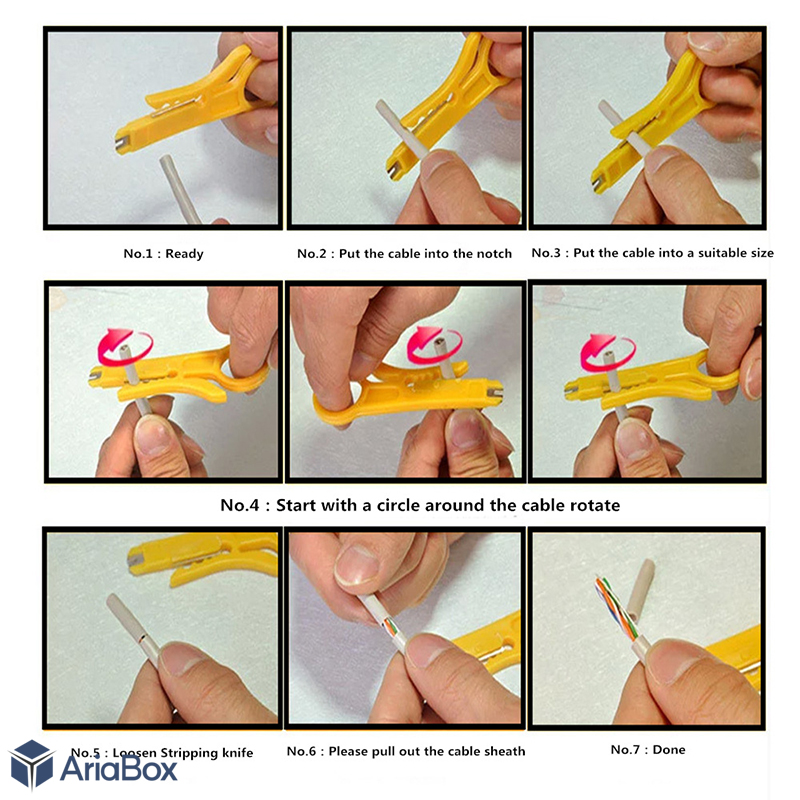 No.1 : Ready

No.2 : Put the cable into the notch

No.3 : Put the cable into a suitable size

No.4 : Start with a circle around the cable rotate

No.5 : Loosen Stripping knife

No.6 : Please pull out the cable sheath

No.7 : Done

AriaBox